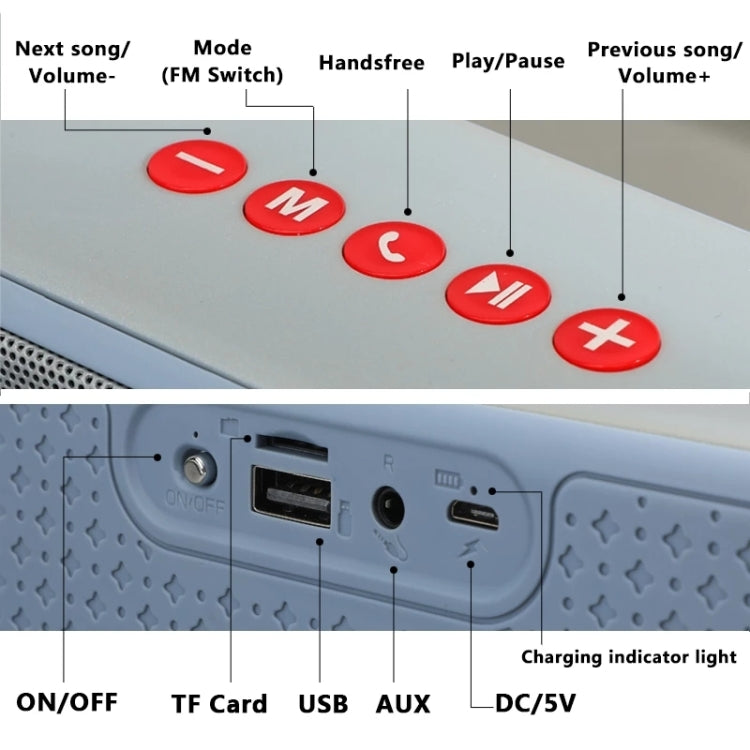 Next song/ Volume-

Mode (FM Switch)

Handsfree

Play/Pause

Previous song/ Volume+

M

ON/OFF

R

Charging indicator light

ON/OFF

TF Card

USB

AUX

DC/5V