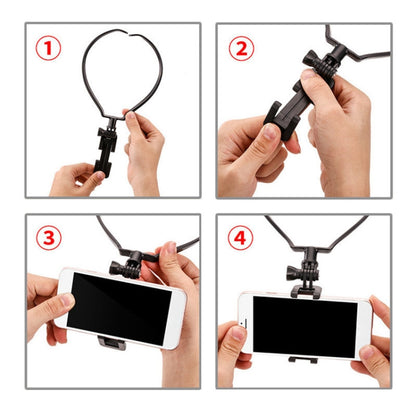 1

2

3

4