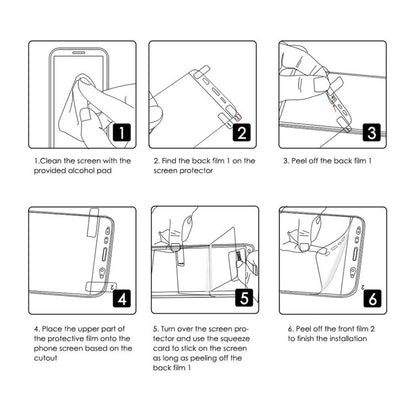 1

1.Clean the screen with the provided alcohol pad

2

2. Find the back film 1 on the screen protector

3

3. Peel off the back film 1

2
4

4. Place the upper part of the protective film onto the phone screen based on the cutout

5

5. Turn over the screen protector and use the squeeze card to stick on the screen as long as peeling off the back film 1

2
6

6. Peel off the front film 2 to finish the installation