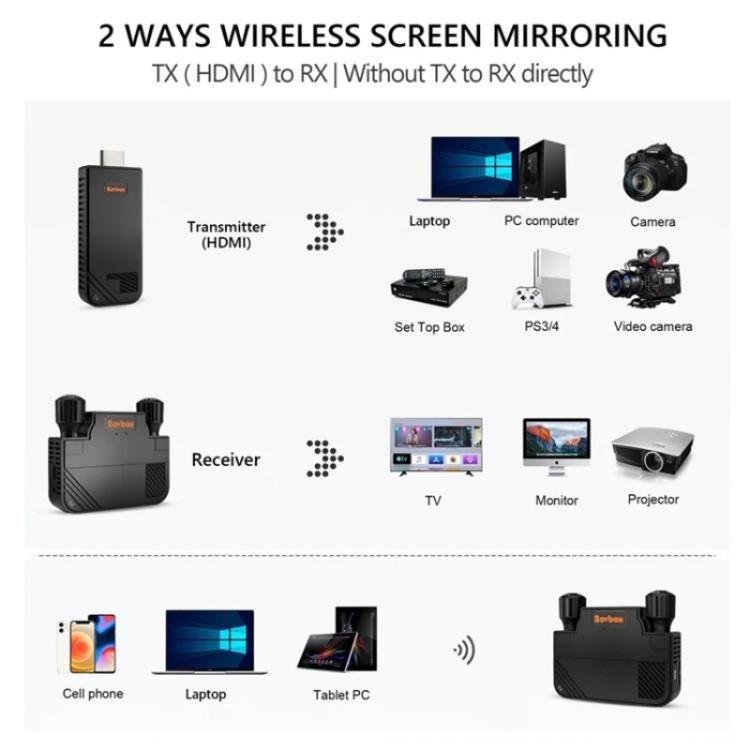 2 WAYS WIRELESS SCREEN MIRRORING

TX ( HDMI ) to RX | Without TX to RX directly

Borbox

Transmitter (HDMI)

Laptop

PC computer

Camera

Set Top Box

PS3/4

Video camera

Borbox

Receiver

TV

Monitor

Projector

Cell phone

Laptop

Tablet PC

Borbox