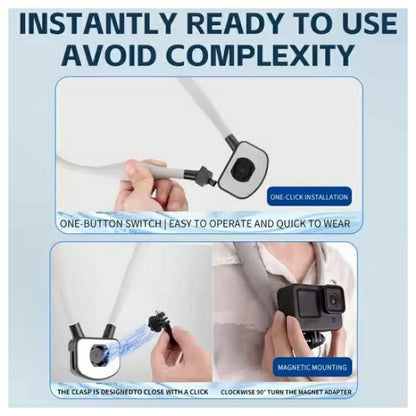 INSTANTLY READY TO USE AVOID COMPLEXITY

ONE-CLICK INSTALLATION

ONE-BUTTON SWITCH | EASY TO OPERATE AND QUICK TO WEAR

MAGNETIC MOUNTING

THE CLASP IS DESIGNEDTO CLOSE WITH A CLICK

CLOCKWISE 90° TURN THE MAGNET ADAPTER