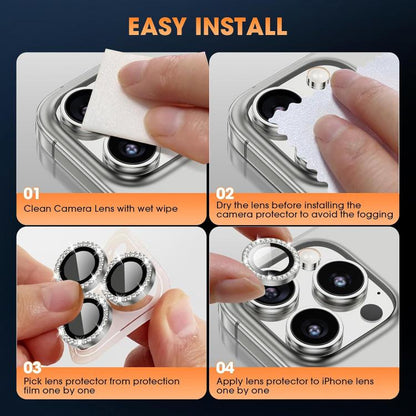 EASY INSTALL

01
Clean Camera Lens with wet wipe

02
Dry the lens before installing the camera protector to avoid the fogging

03
Pick lens protector from protection film one by one

04
Apply lens protector to iPhone lens one by one