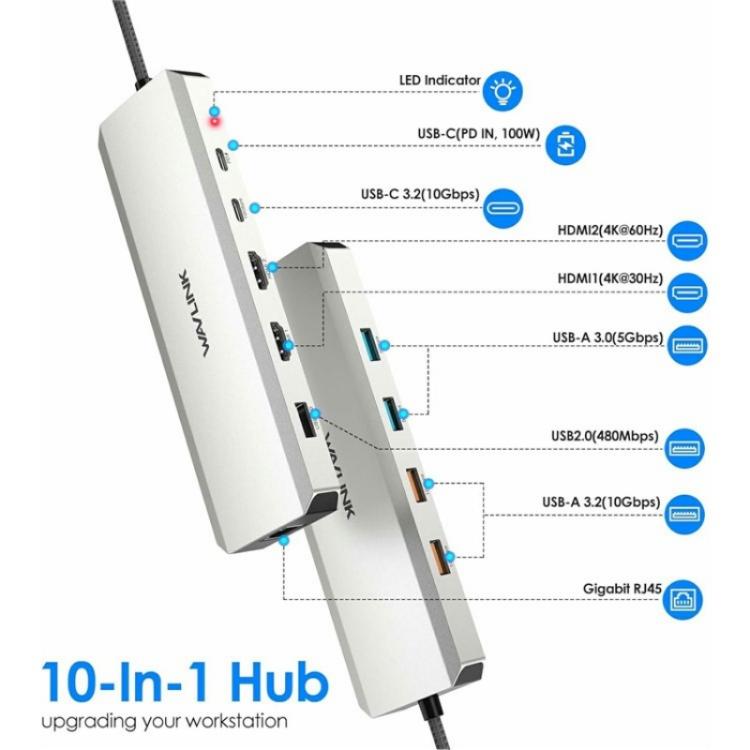 LED Indicator

USB-C(PD IN, 100W)

USB-C 3.2(10Gbps)

HDMI2(4K@60Hz)

HDMI1(4K@30Hz)

USB-A 3.0(5Gbps)

USB2.0(480Mbps)

USB-A 3.2(10Gbps)

Gigabit RJ45

WAVLINK

WAVLINK

10-In-1 Hub

upgrading your workstation