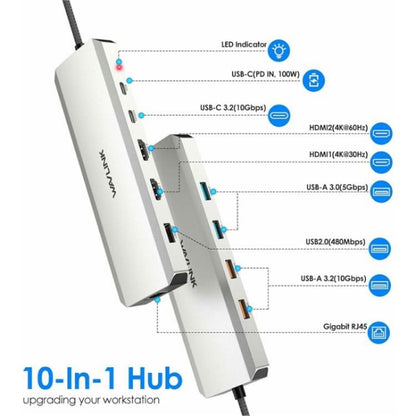 LED Indicator

USB-C(PD IN, 100W)

USB-C 3.2(10Gbps)

HDMI2(4K@60Hz)

HDMI1(4K@30Hz)

USB-A 3.0(5Gbps)

USB2.0(480Mbps)

USB-A 3.2(10Gbps)

Gigabit RJ45

WAVLINK

WAVLINK

10-In-1 Hub

upgrading your workstation