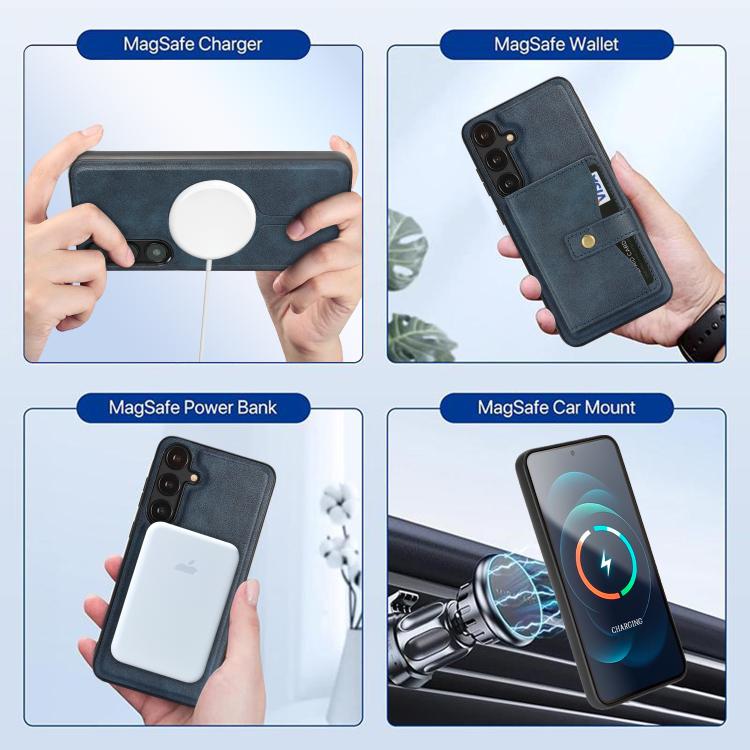 MagSafe Charger

MagSafe Wallet

VISA

MagSafe Power Bank

MagSafe Car Mount

CHARGING