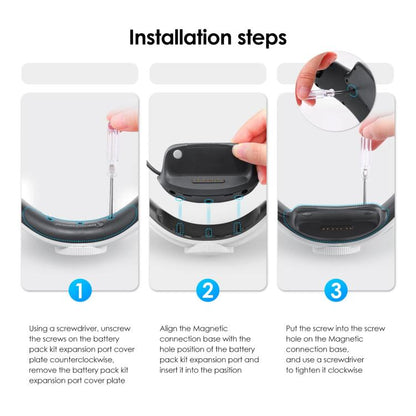 Installation steps

1

Using a screwdriver, unscrew the screws on the battery pack kit expansion port cover plate counterclockwise, remove the battery pack kit expansion port cover plate

2

Align the Magnetic connection base with the hole position of the battery pack kit expansion port and insert it into the pasition

3

Put the screw into the screw hole on the Magnetic connection base, and use a screwdriver to tighten it clockwise