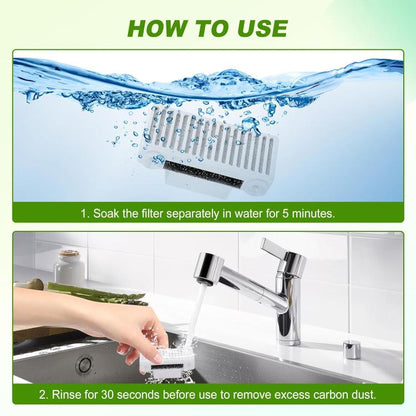 HOW TO USE

1. Soak the filter separately in water for 5 minutes.

2. Rinse for 30 seconds before use to remove excess carbon dust.