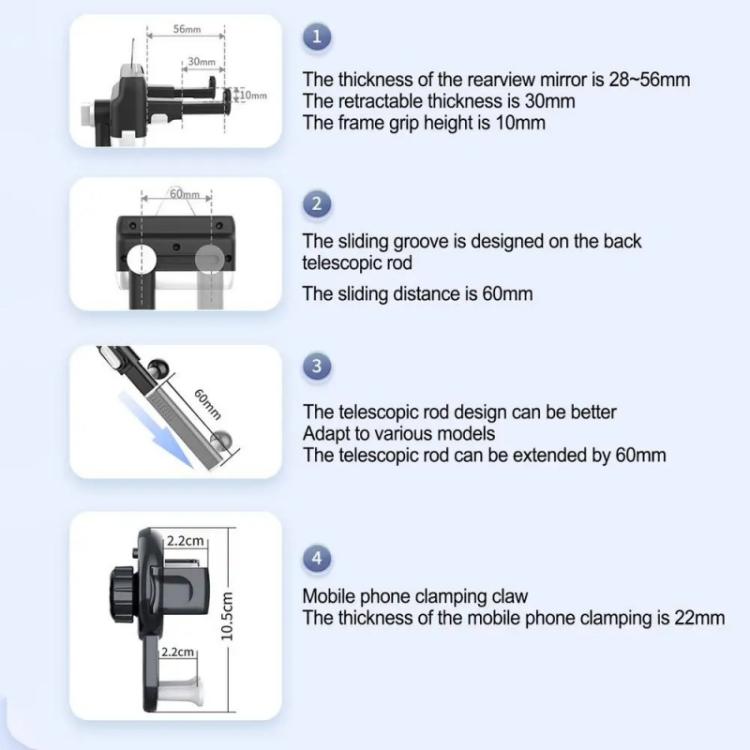 56mm
30mm
10mm

1

The thickness of the rearview mirror is 28~56mm
The retractable thickness is 30mm
The frame grip height is 10mm

60mm

2

The sliding groove is designed on the back telescopic rod

The sliding distance is 60mm

60mm

3

The telescopic rod design can be better
Adapt to various models
The telescopic rod can be extended by 60mm

2.2cm
10.5cm
2.2cm

4

Mobile phone clamping claw
The thickness of the mobile phone clamping is 22mm