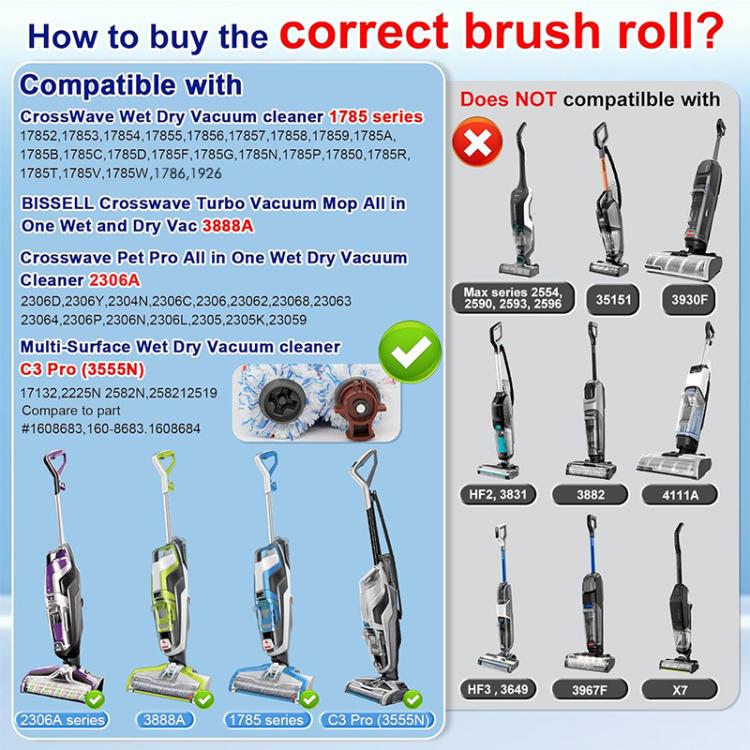 How to buy the correct brush roll?

Compatible with

CrossWave Wet Dry Vacuum cleaner 1785 series
17852,17853,17854,17855,17856,17857,17858,17859,1785A, 1785B,1785C,1785D,1785F,1785G,1785N,1785P,17850,1785R, 1785T,1785V,1785W,1786,1926

BISSELL Crosswave Turbo Vacuum Mop All in One Wet and Dry Vac 3888A

Crosswave Pet Pro All in One Wet Dry Vacuum Cleaner 2306A
2306D,2306Y,2304N,2306C,2306,23062,23068,23063 23064,2306P,2306N,2306L,2305,2305K,23059

Multi-Surface Wet Dry Vacuum cleaner C3 Pro (3555N)
17132,2225N 2582N,258212519
Compare to part #1608683,160-8683.1608684

2306A series
3888A
1785 series
C3 Pro (3555N)

Does NOT compatilble with

Max series 2554, 2590, 2593, 2596
35151
3930F
HF2, 3831
3882
4111A
HF3 , 3649
3967F
X7