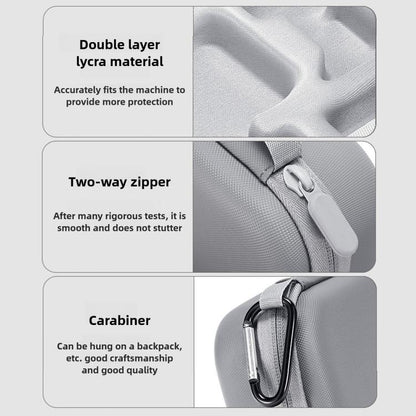 Double layer lycra material

Accurately fits the machine to provide more protection

Two-way zipper

After many rigorous tests, it is smooth and does not stutter

Carabiner

Can be hung on a backpack, etc. good craftsmanship and good quality