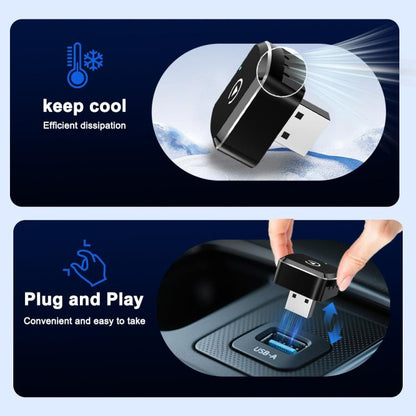 keep cool
Efficient dissipation

Plug and Play
Convenient and easy to take

USB-A