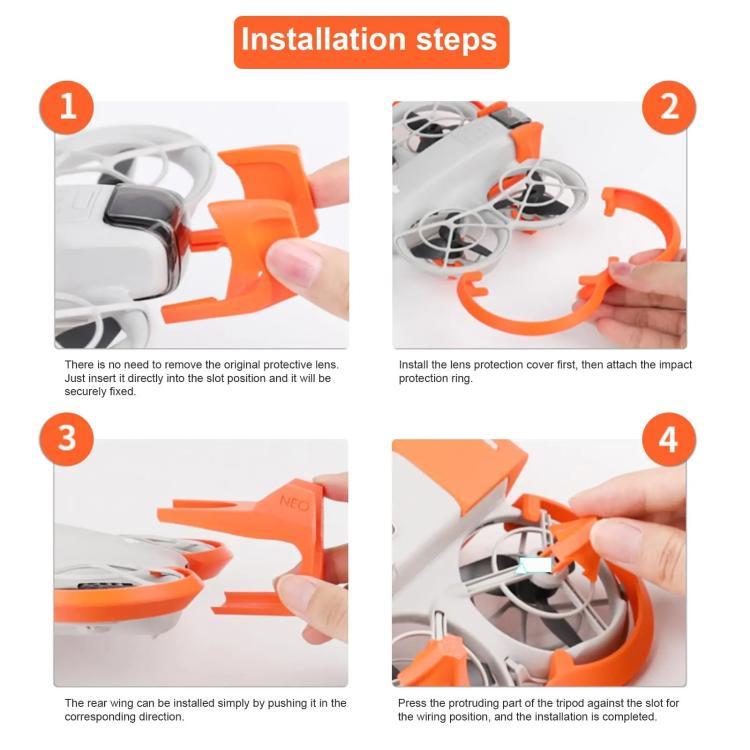 Installation steps

1

There is no need to remove the original protective lens. Just insert it directly into the slot position and it will be securely fixed.

2

Install the lens protection cover first, then attach the impact protection ring.

3

NEO

The rear wing can be installed simply by pushing it in the corresponding direction.

4

Press the protruding part of the tripod against the slot for the wiring position, and the installation is completed.