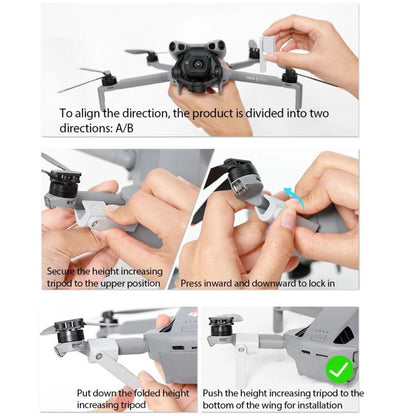 To align the direction, the product is divided into two directions: A/B

Secure the height increasing tripod to the upper position

Press inward and downward to lock in

Put down the folded height increasing tripod

Push the height increasing tripod to the bottom of the wing for installation