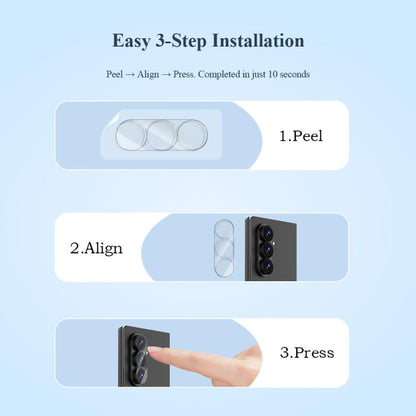 Easy 3-Step Installation

Peel → Align → Press. Completed in just 10 seconds

1.Peel

2.Align

3.Press