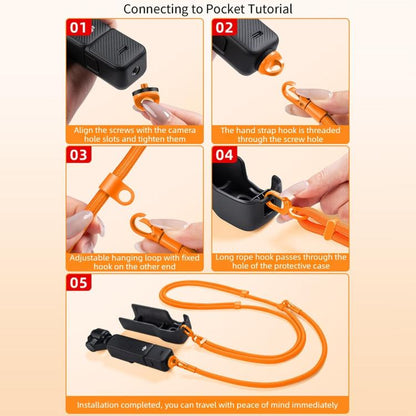 Connecting to Pocket Tutorial

01

Align the screws with the camera hole slots and tighten them

02

The hand strap hook is threaded through the screw hole

03

Adjustable hanging loop with fixed hook on the other end

04

Long rope hook passes through the hole of the protective case

05

Installation completed, you can travel with peace of mind immediately