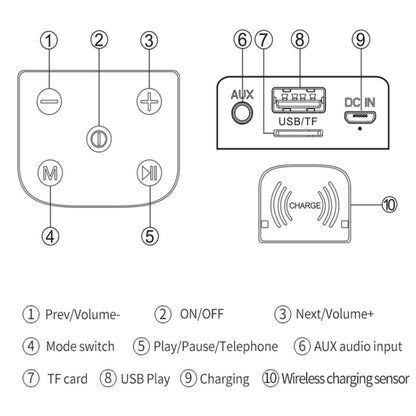 ①
②
③
M
④
⑤
⑥
⑦
⑧
⑨
AUX
USB/TF
DC IN
CHARGE
⑩

① Prev/Volume-
② ON/OFF
③ Next/Volume+
④ Mode switch
⑤ Play/Pause/Telephone
⑥ AUX audio input
⑦ TF card
⑧ USB Play
⑨ Charging
⑩ Wireless charging sensor