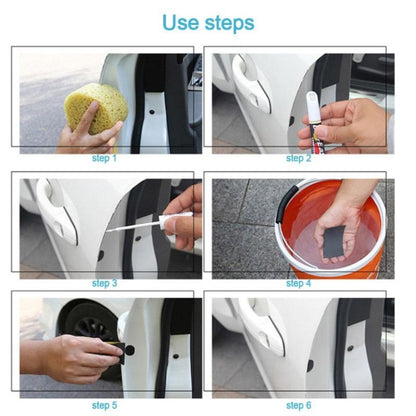 Use steps

step 1

step 2

step 3

step 4

step 5

step 6