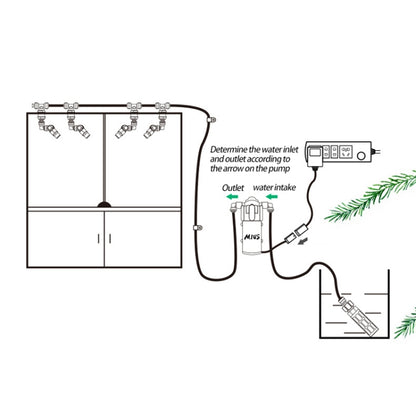 Determine the water inlet and outlet according to the arrow on the pump

Outlet water intake

MIUS