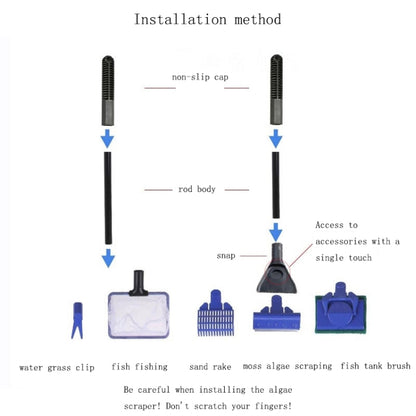 Installation method

non-slip cap

rod body

Access to accessories with a single touch

snap

water grass clip fish fishing sand rake moss algae scraping fish tank brush

Be careful when installing the algae scraper! Don't scratch your fingers!