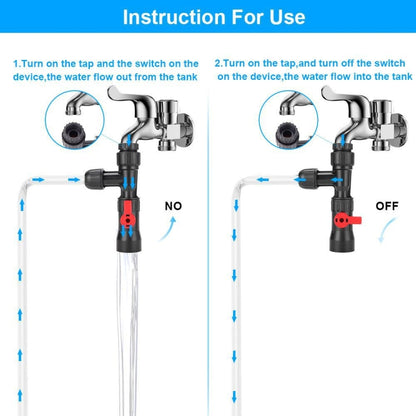 Instruction For Use

1.Turn on the tap and the switch on the device,the water flow out from the tank

NO

2.Turn on the tap,and turn off the switch on the device,the water flow into the tank

OFF