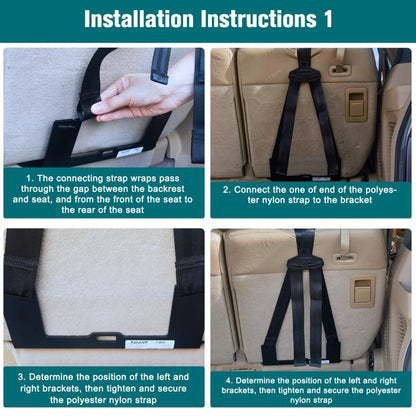 Installation Instructions 1

1. The connecting strap wraps pass through the gap between the backrest and seat, and from the front of the seat to the rear of the seat

2. Connect the one of end of the polyester nylon strap to the bracket

3. Determine the position of the left and right brackets, then tighten and secure the polyester nylon strap

4. Determine the position of the left and right brackets, then tighten and secure the polyester nylon strap