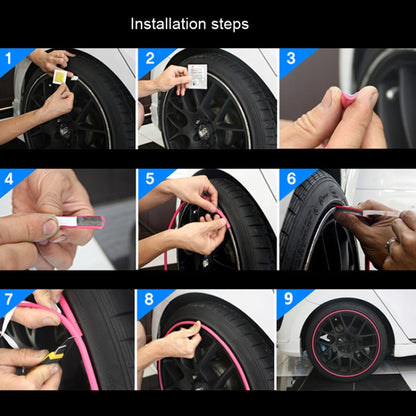 Installation steps

1

2

3

4

5

6

7

8

9