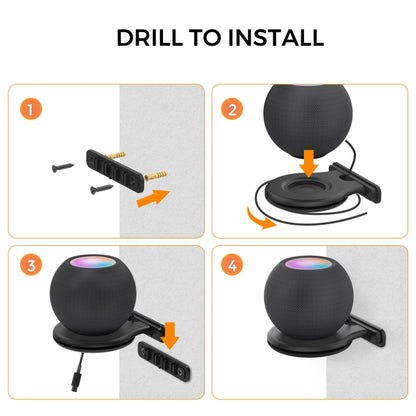 DRILL TO INSTALL

1

2

3

4