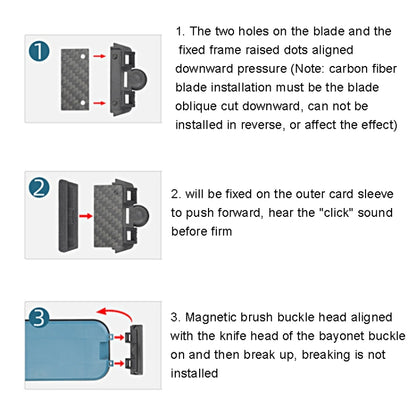 1

1. The two holes on the blade and the fixed frame raised dots aligned downward pressure (Note: carbon fiber blade installation must be the blade oblique cut downward, can not be installed in reverse, or affect the effect)

2

2. will be fixed on the outer card sleeve to push forward, hear the "click" sound before firm

3

3. Magnetic brush buckle head aligned with the knife head of the bayonet buckle on and then break up, breaking is not installed