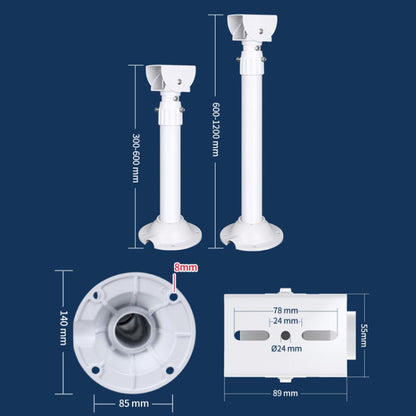 300-600 mm

600-1200 mm

8mm

140 mm

85 mm

78 mm

24 mm

Ø24 mm

55mm

89 mm