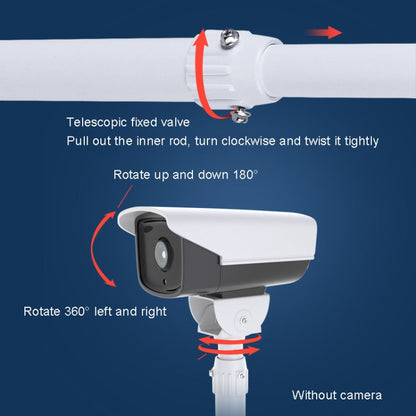 Telescopic fixed valve
Pull out the inner rod, turn clockwise and twist it tightly

Rotate up and down 180°

Rotate 360° left and right

Without camera