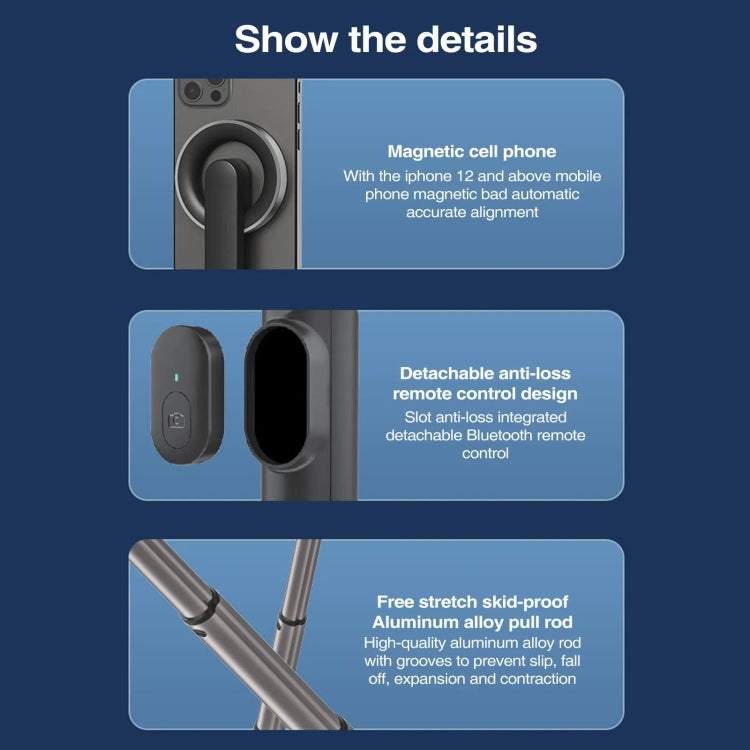 Show the details

Magnetic cell phone
With the iphone 12 and above mobile phone magnetic bad automatic accurate alignment

Detachable anti-loss remote control design
Slot anti-loss integrated detachable Bluetooth remote control

Free stretch skid-proof Aluminum alloy pull rod
High-quality aluminum alloy rod with grooves to prevent slip, fall off, expansion and contraction