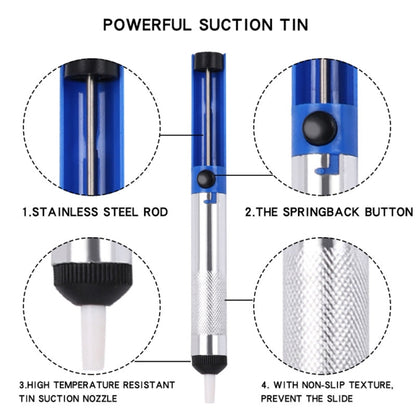 POWERFUL SUCTION TIN

1.STAINLESS STEEL ROD

2.THE SPRINGBACK BUTTON

3.HIGH TEMPERATURE RESISTANT TIN SUCTION NOZZLE

4. WITH NON-SLIP TEXTURE, PREVENT THE SLIDE