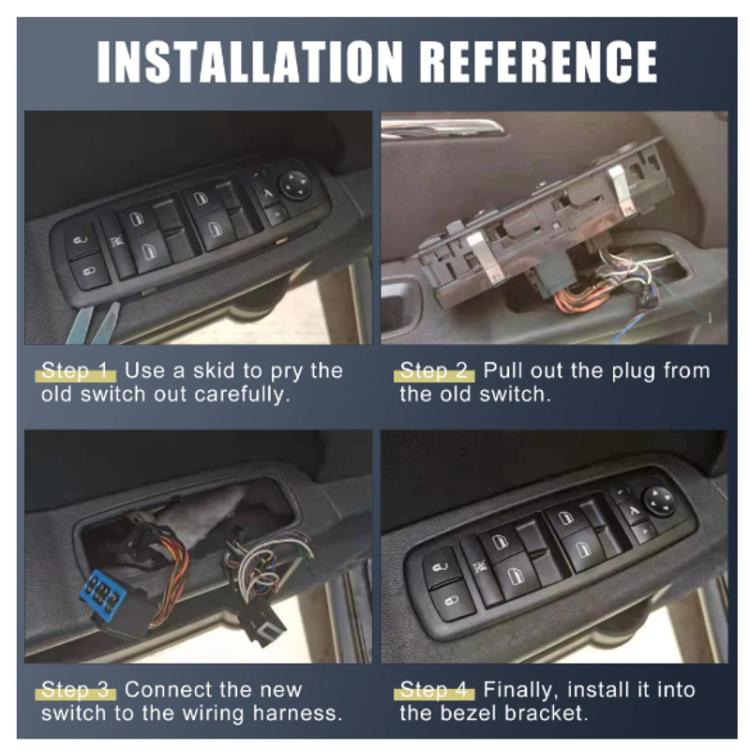 INSTALLATION REFERENCE

Step 1 Use a skid to pry the old switch out carefully.

Step 2 Pull out the plug from the old switch.

Step 3 Connect the new switch to the wiring harness.

Step 4 Finally, install it into the bezel bracket.