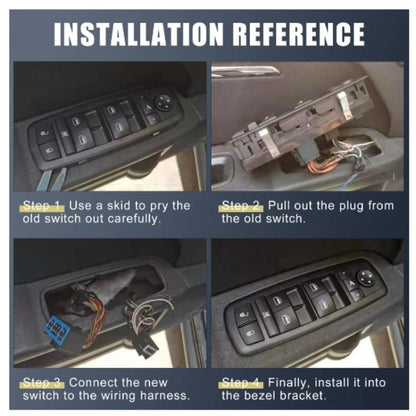 INSTALLATION REFERENCE

Step 1. Use a skid to pry the old switch out carefully.

Step 2. Pull out the plug from the old switch.

Step 3. Connect the new switch to the wiring harness.

Step 4. Finally, install it into the bezel bracket.