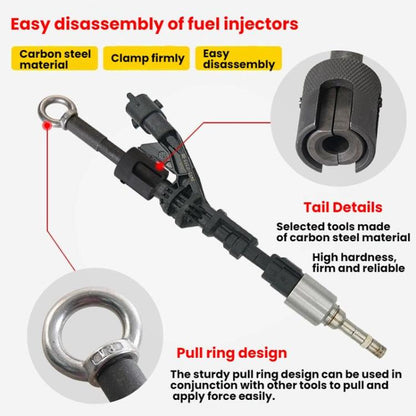 Easy disassembly of fuel injectors

Carbon steel material

Clamp firmly

Easy disassembly

Tail Details

Selected tools made of carbon steel material

High hardness, firm and reliable

Pull ring design

The sturdy pull ring design can be used in conjunction with other tools to pull and apply force easily.