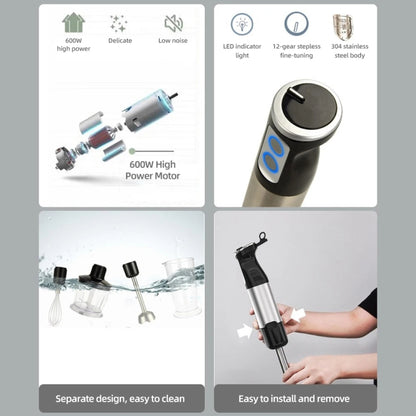 600W high power

Delicate

Low noise

600W High Power Motor

LED indicator light

12-gear stepless fine-tuning

304 stainless steel body

Separate design, easy to clean

Easy to install and remove