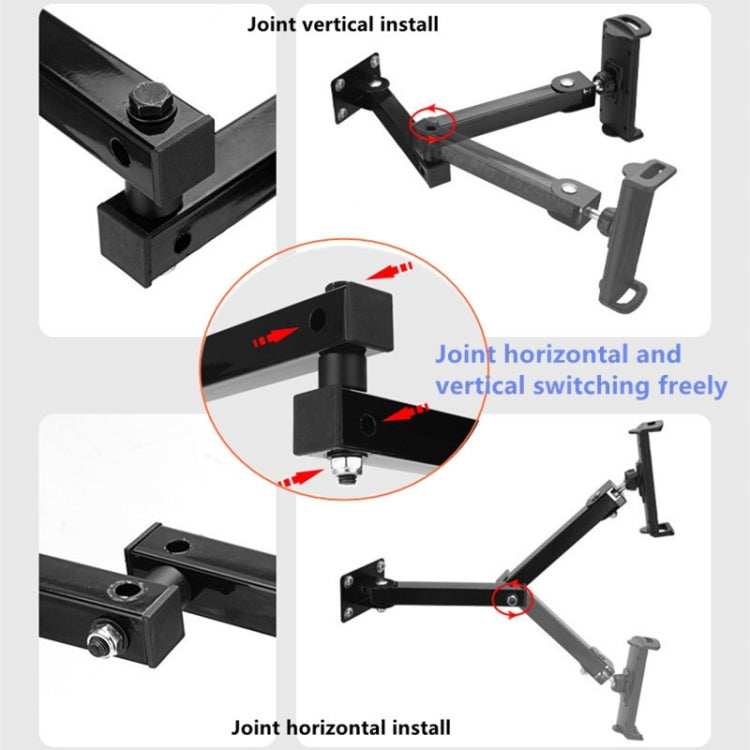 Joint vertical install

Joint horizontal and vertical switching freely

Joint horizontal install