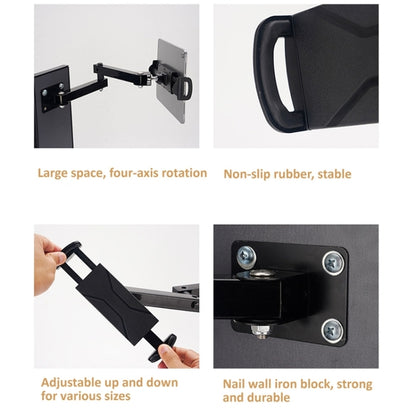 Large space, four-axis rotation

Non-slip rubber, stable

Adjustable up and down for various sizes

Nail wall iron block, strong and durable