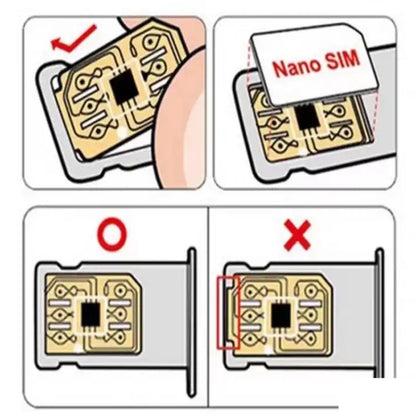 Nano SIM