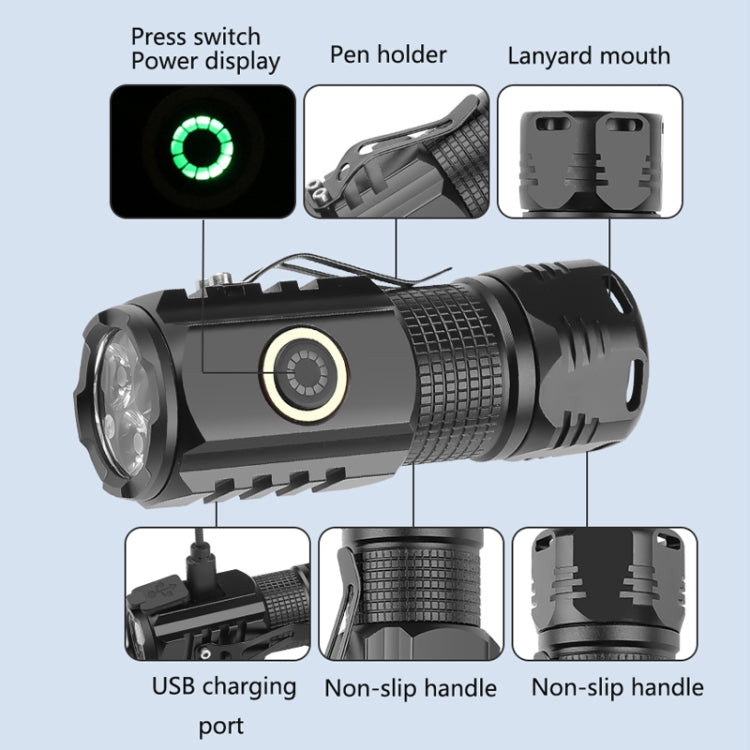 Press switch
Power display

Pen holder

Lanyard mouth

USB charging port

Non-slip handle

Non-slip handle