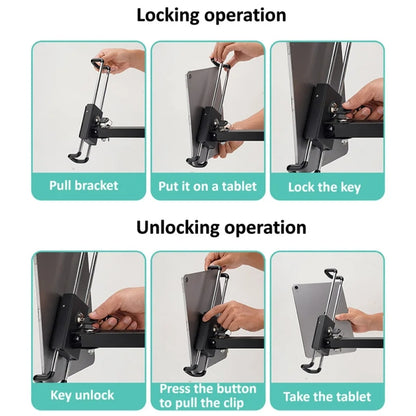 Locking operation

Pull bracket

Put it on a tablet

Lock the key

Unlocking operation

Key unlock

Press the button to pull the clip

Take the tablet