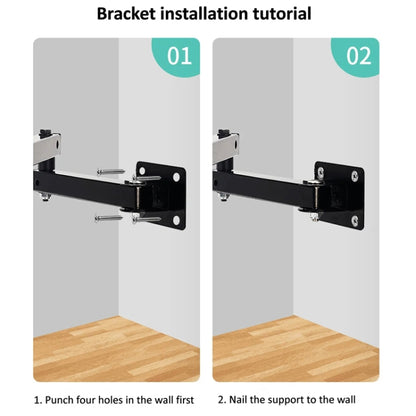 Bracket installation tutorial

01

02

1. Punch four holes in the wall first

2. Nail the support to the wall