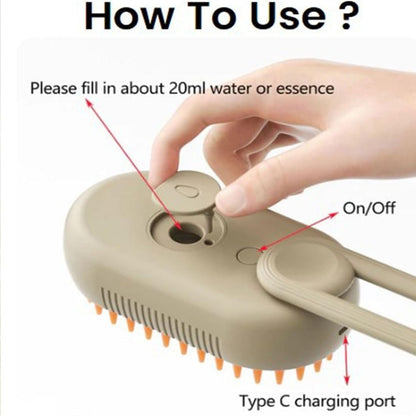 How To Use ?

Please fill in about 20ml water or essence

On/Off

Type C charging port