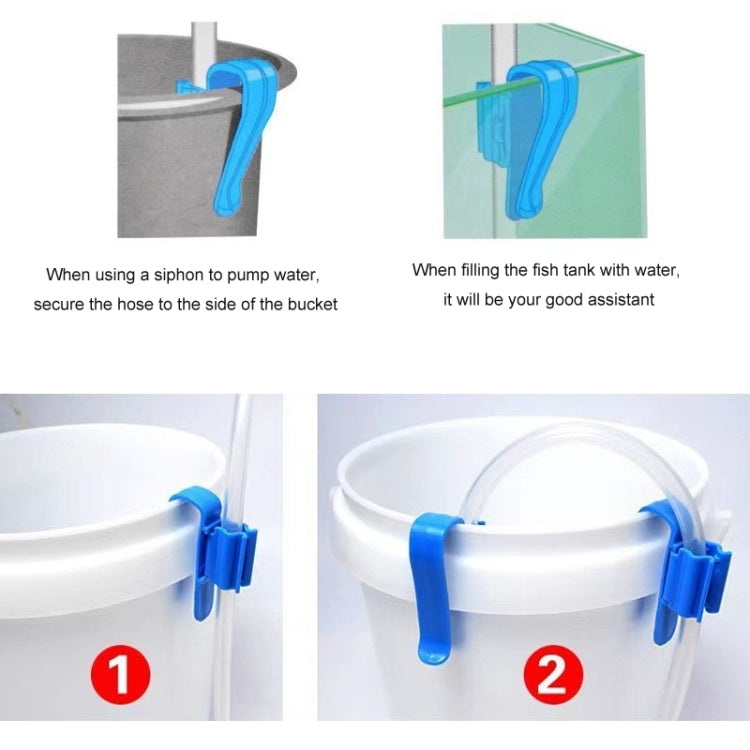 When using a siphon to pump water, secure the hose to the side of the bucket

When filling the fish tank with water, it will be your good assistant

1

2