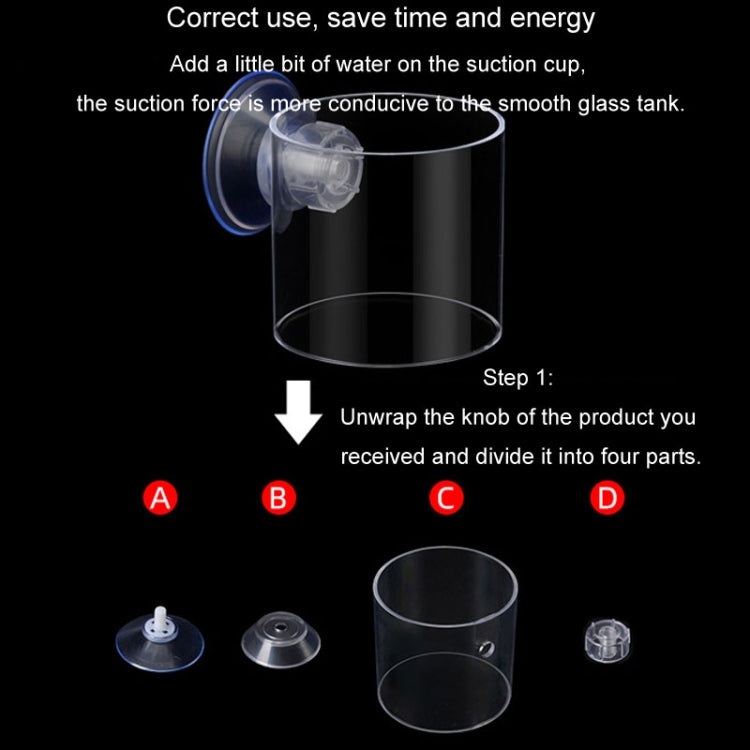 Correct use, save time and energy

Add a little bit of water on the suction cup, the suction force is more conducive to the smooth glass tank.

Step 1:
Unwrap the knob of the product you received and divide it into four parts.

A

B

C

D