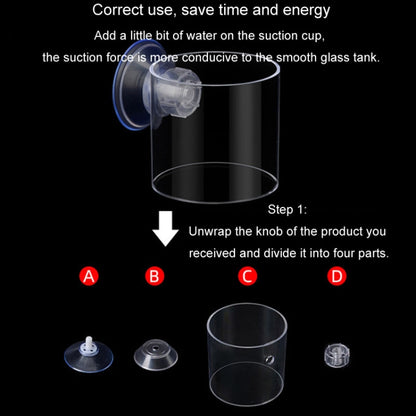 Correct use, save time and energy

Add a little bit of water on the suction cup,
the suction force is more conducive to the smooth glass tank.

Step 1:
Unwrap the knob of the product you received and divide it into four parts.

A B C D