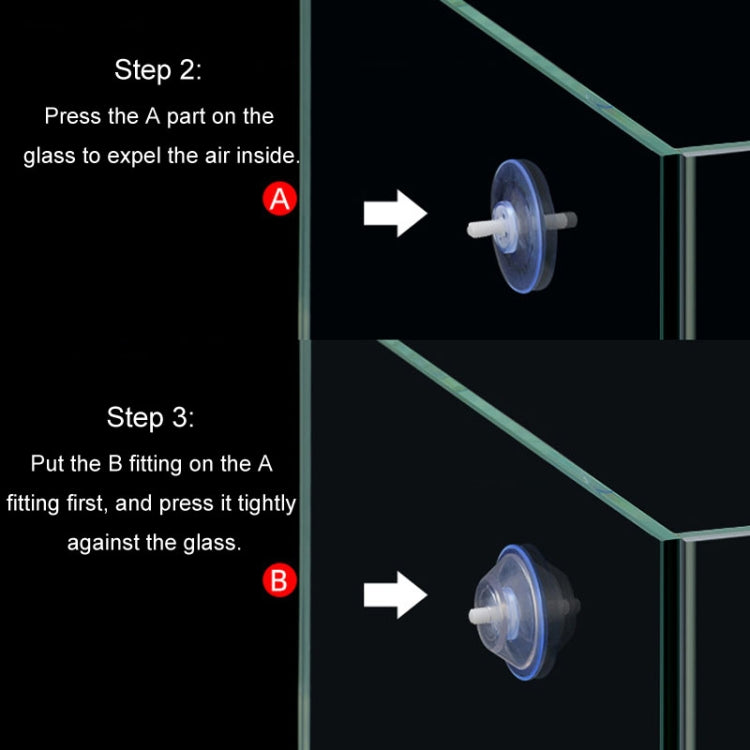 Step 2:
Press the A part on the glass to expel the air inside.

A

Step 3:
Put the B fitting on the A fitting first, and press it tightly against the glass.

B