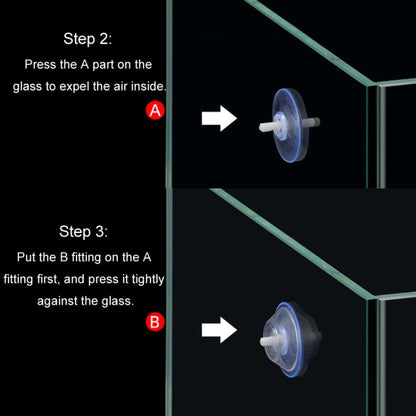 Step 2:
Press the A part on the glass to expel the air inside.

A

Step 3:
Put the B fitting on the A fitting first, and press it tightly against the glass.

B