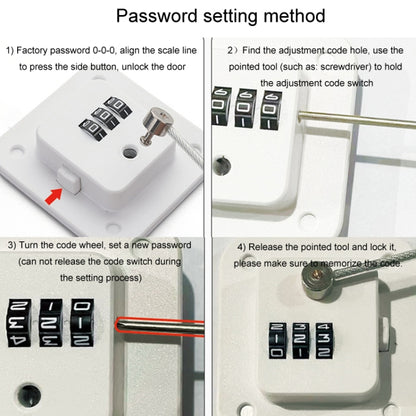 Password setting method

1) Factory password 0-0-0, align the scale line to press the side button, unlock the door

2）Find the adjustment code hole, use the pointed tool (such as: screwdriver) to hold the adjustment code switch

3) Turn the code wheel, set a new password (can not release the code switch during the setting process)

4) Release the pointed tool and lock it, please make sure to memorize the code.