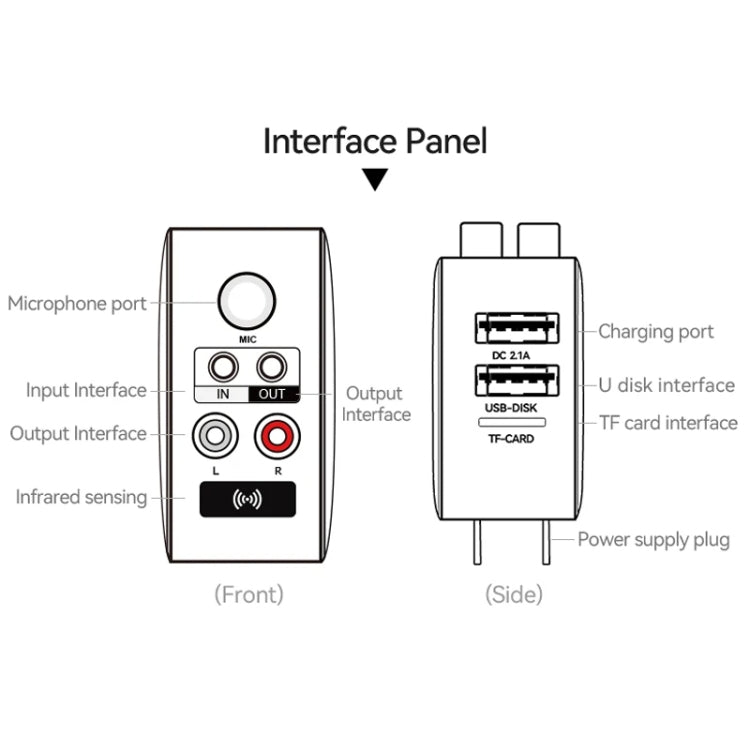 Interface Panel

Microphone port
MIC
Input Interface
IN
OUT
Output Interface
Output Interface
L
R
Infrared sensing
(Front)

DC 2.1A
Charging port
USB-DISK
U disk interface
TF-CARD
TF card interface
Power supply plug
(Side)